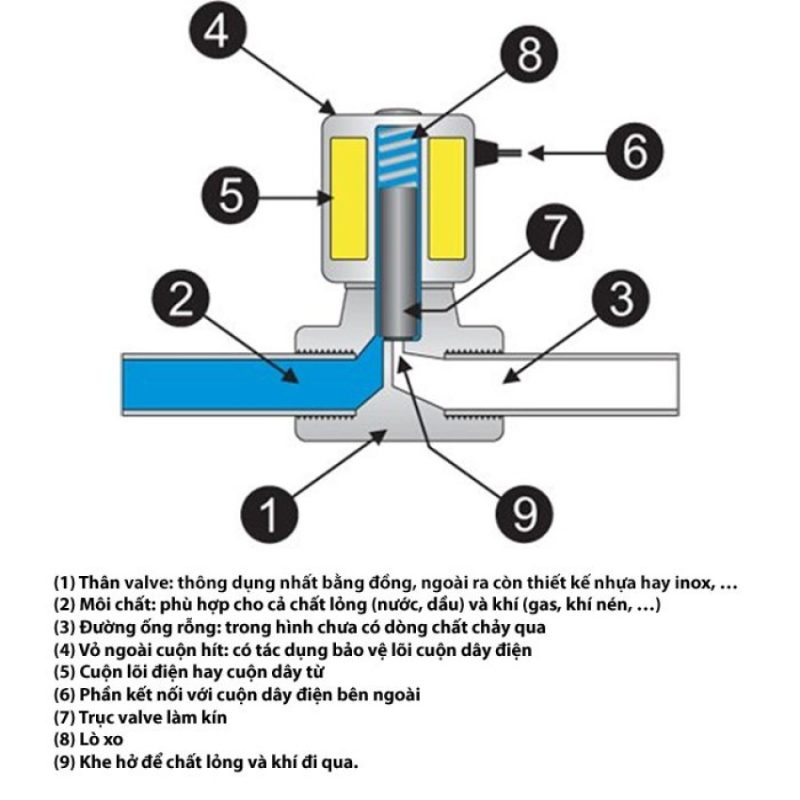 4
8
6
5
7
2
3
1
9

(1) Thân valve: thông dụng nhất bằng đồng, ngoài ra còn thiết kế nhựa hay inox, …
(2) Môi chất: phù hợp cho cả chất lỏng (nước, dầu) và khí (gas, khí nén, …)
(3) Đường ống rỗng: trong hình chưa có dòng chất chảy qua
(4) Vỏ ngoài cuộn hít: có tác dụng bảo vệ lõi cuộn dây điện
(5) Cuộn lõi điện hay cuộn dây từ
(6) Phần kết nối với cuộn dây điện bên ngoài
(7) Trục valve làm kín
(8) Lò xo
(9) Khe hở để chất lỏng và khí đi qua.